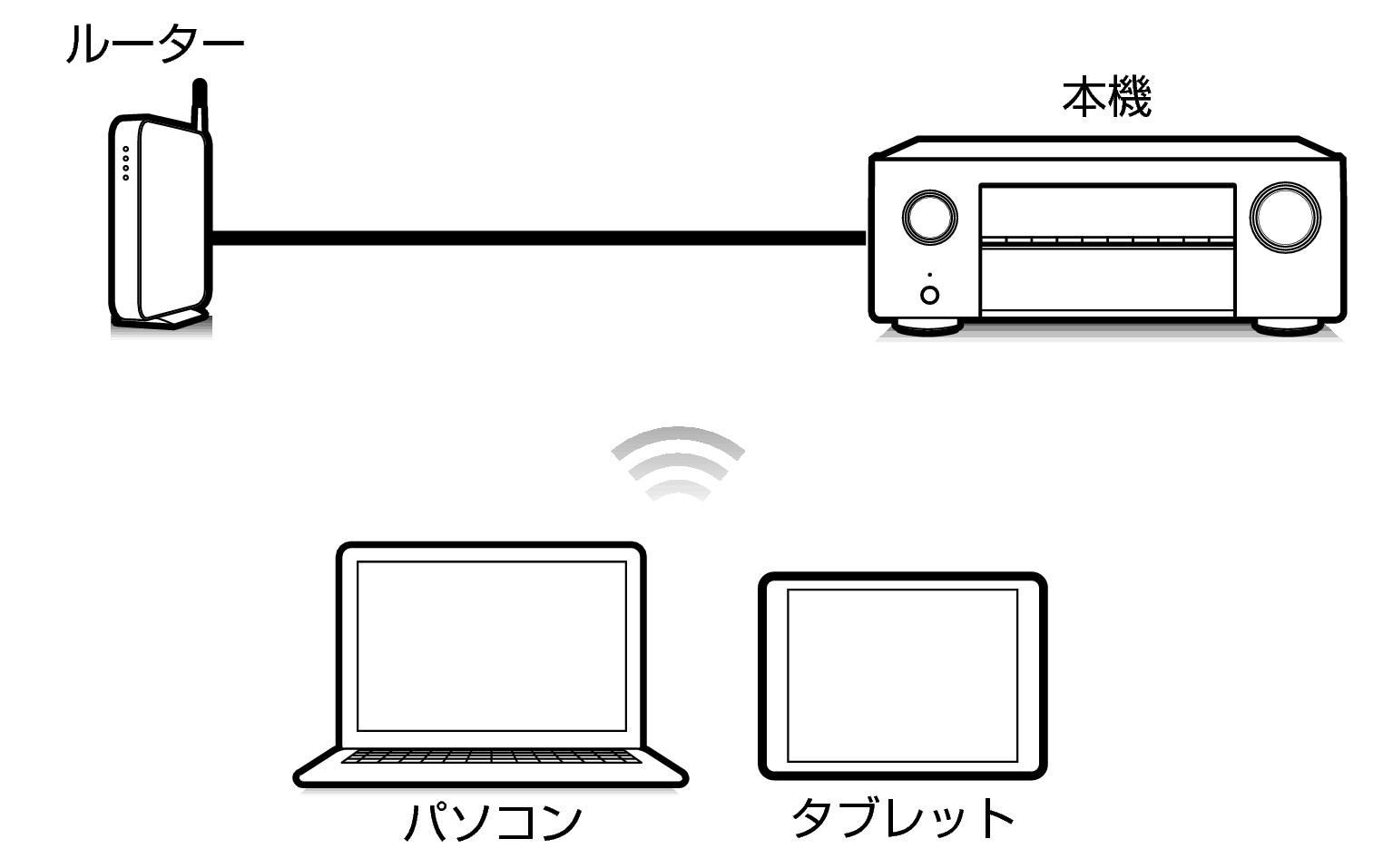 ルーター

本機

パソコン

タブレット